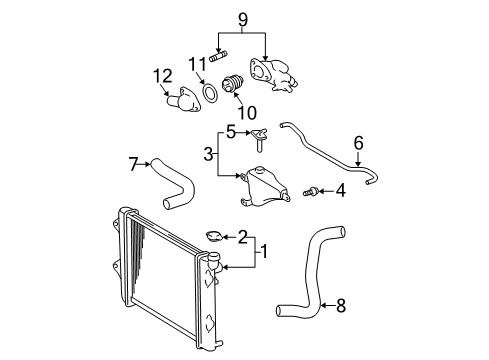 9
11
12
10
5
3
6
7
4
2
1
8