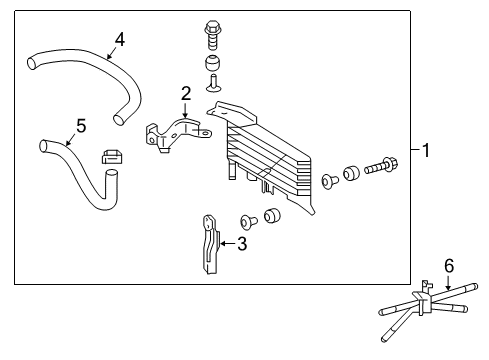 4
2
5
1
3
6