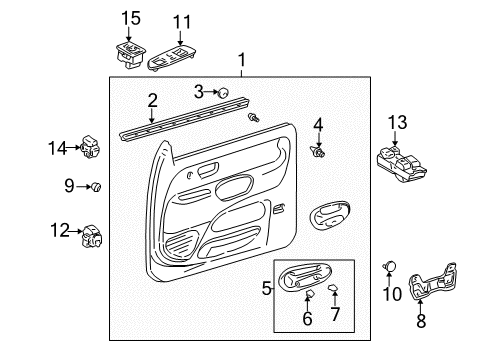 15
11
1
3
2
4
13
14
9
12
5
6
7
10
8