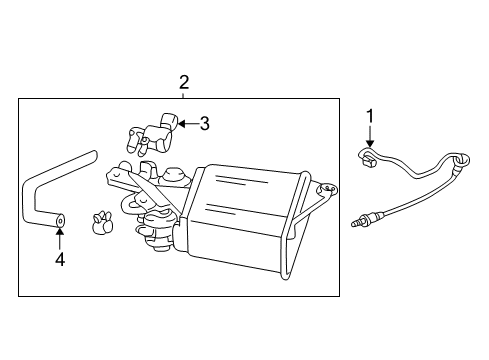 2
3
1
4