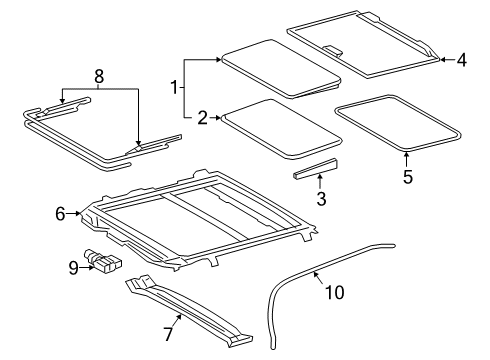 8
1
2
4
5
3
6
9
7
10