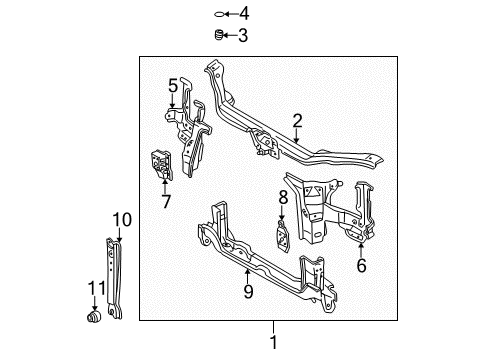 4
3
5
2
7
8
10
6
9
11
1