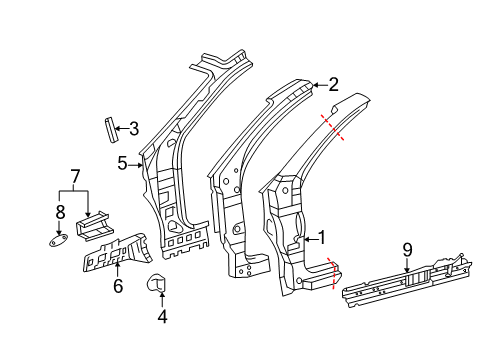 2
3
5
7
8
1
9
6
4