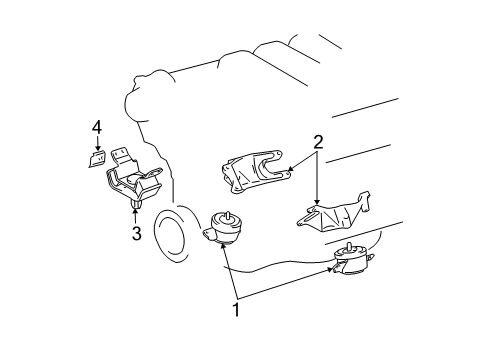 4
2
3
1