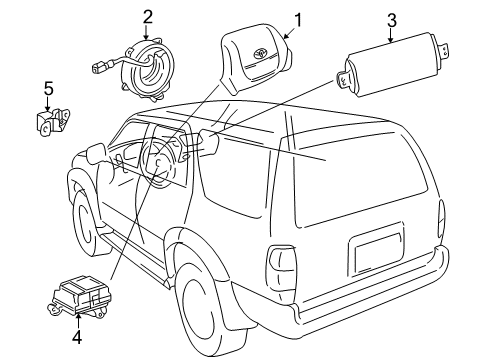 2
1
3
5
4