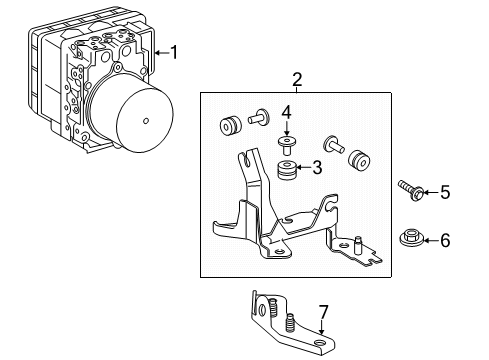 1
2
4
3
5
6
7