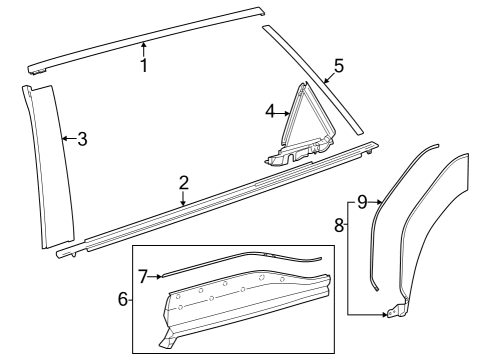 1
5
4
3
2
9
8
7
6