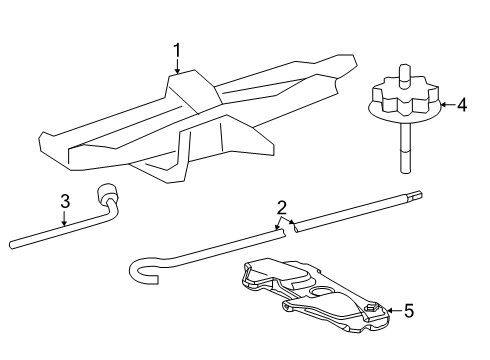 1
4
3
2
5