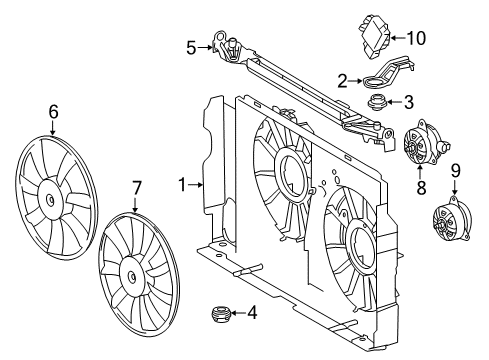 5
10
2
3
6
1
8
9
7
4