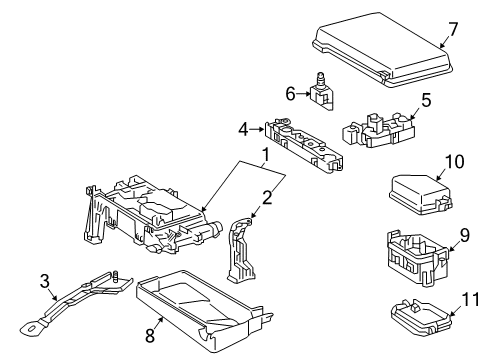 7
6
5
4
1
10
2
9
3
11
8