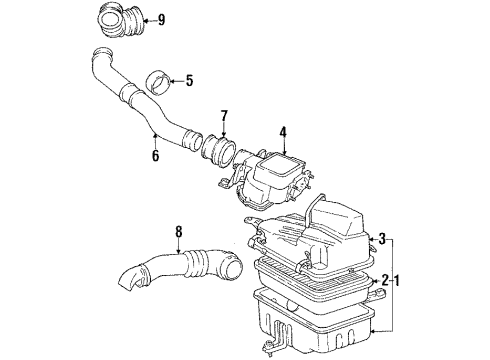 9
5
7
4
6
8
3
2
1