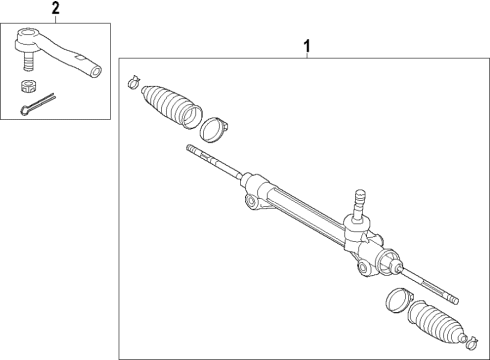 2
1