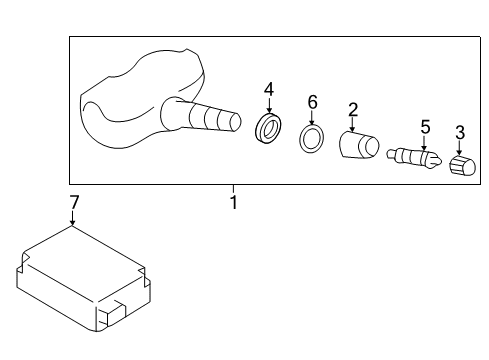 4
6
2
5
3
1
7