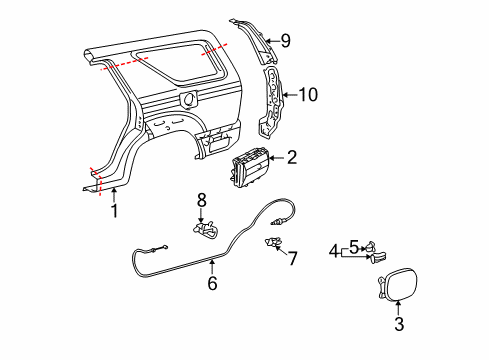 9
10
2
1
8
7
4
5
6
3