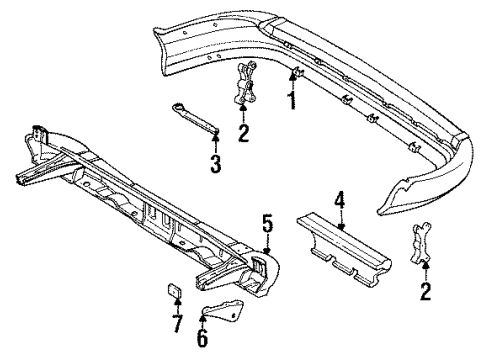 1
2
3
4
5
2
7
6