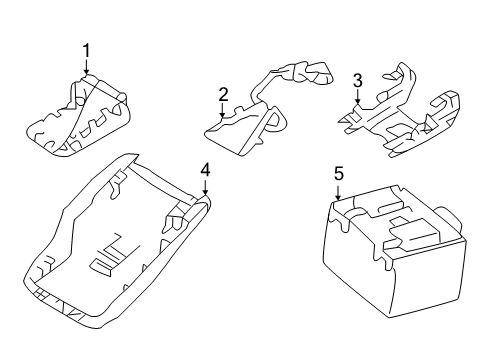 1
2
3
4
5