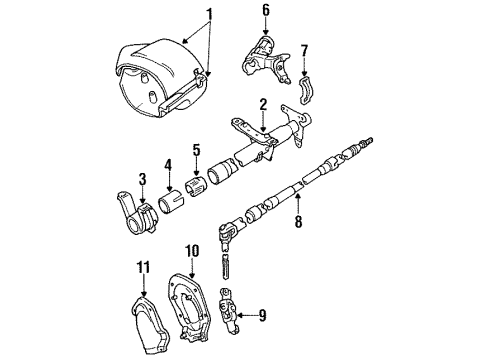 1
6
7
2
5
4
3
8
10
11
9