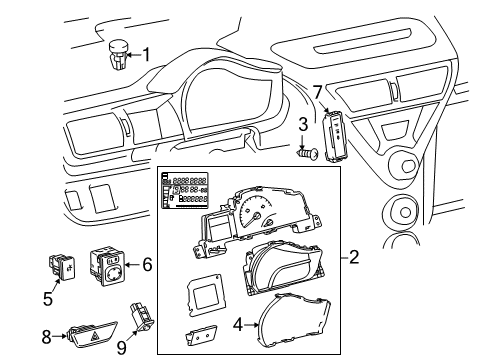 1
7
3
2
6
5
4
8
9