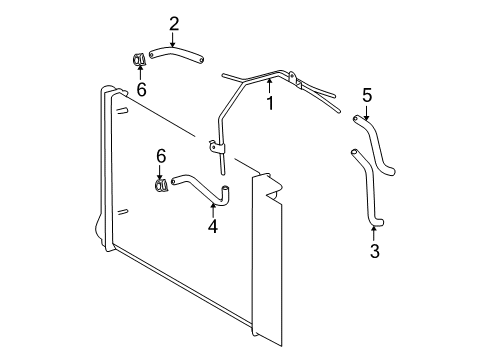 2
6
1
5
6
4
3