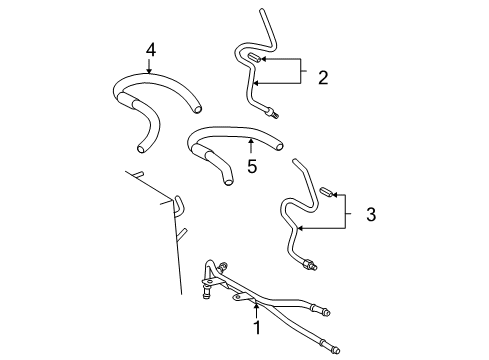 4
2
5
3
1