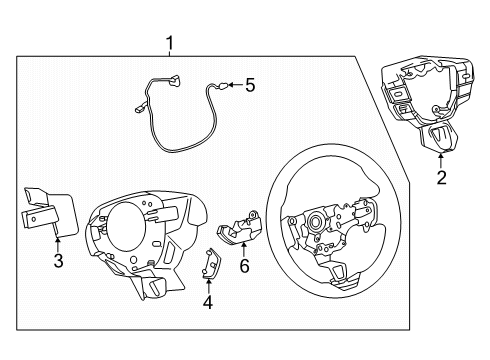 1
5
2
3
6
4