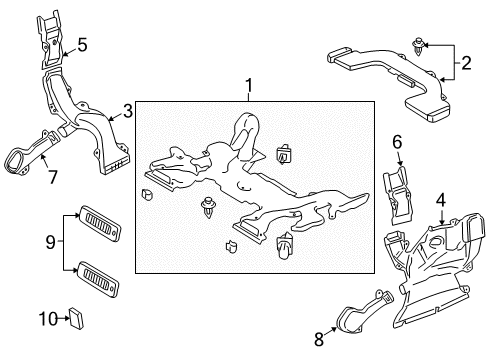 5
2
1
3
7
6
4
9
10
8