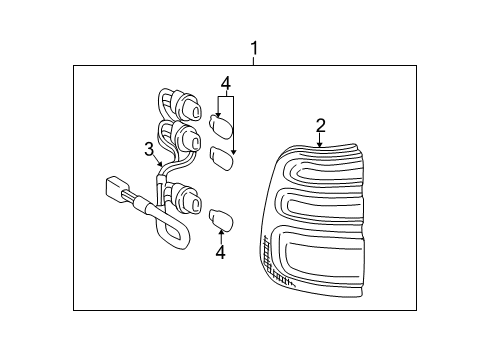 1
4
2
3
4