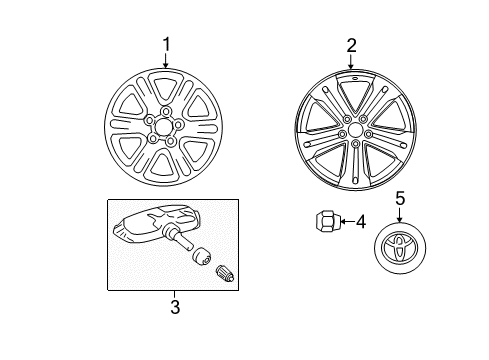 1

2

3

4

5