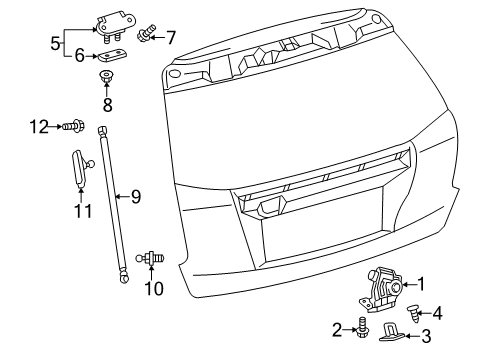 5
6
7
8
12
11
9
10
1
4
2
3