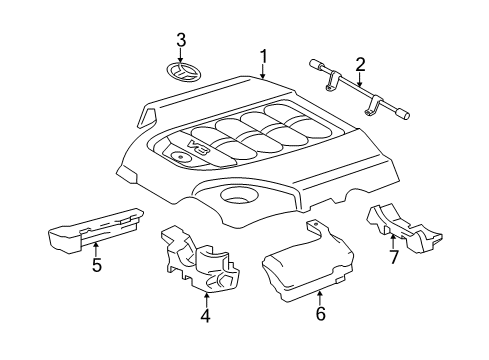 3
1
2
V8
5
4
6
7