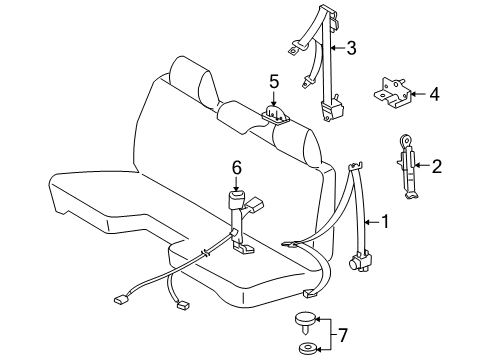 3
5
4
2
6
1
7