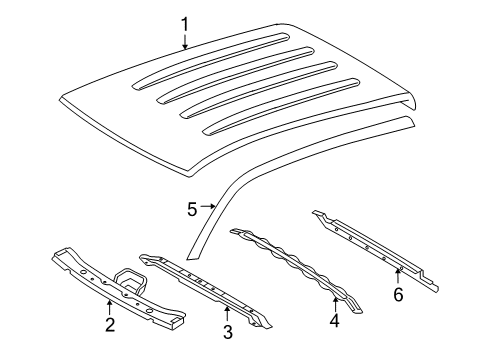 1
5
2
3
4
6