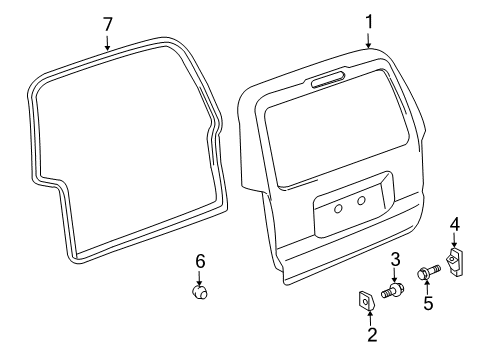 7
1
4
6
3
5
2