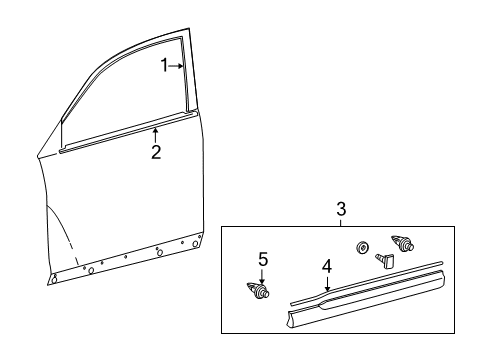 1
2
3
5
4