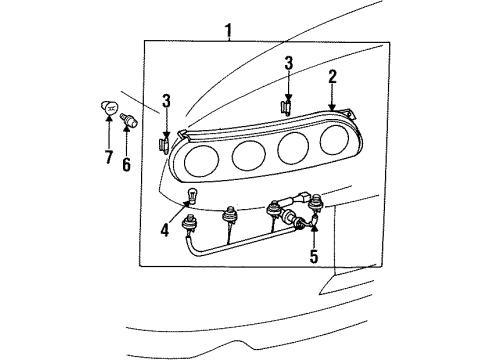 1
3
2
3
7
6
4
5