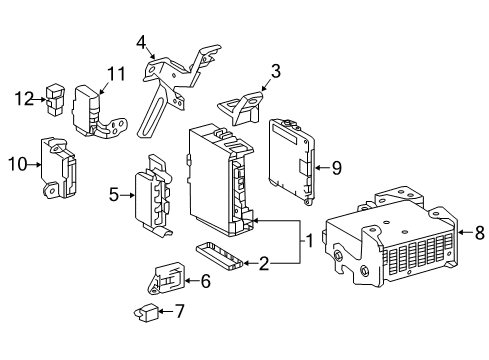 4
11
3
12
10
9
5
1
8
2
6
7