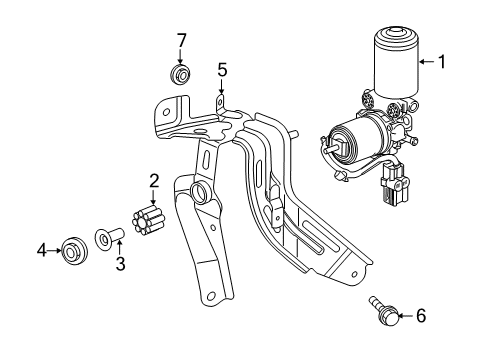 7
5
1
2
4
3
6