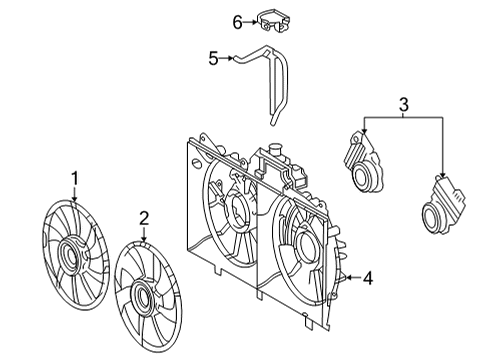 6
5
3
1
2
4