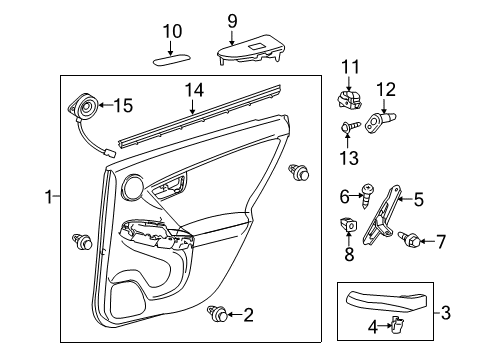 10
9
11
12
14
15
13
1
6
5
8
7
2
3
4