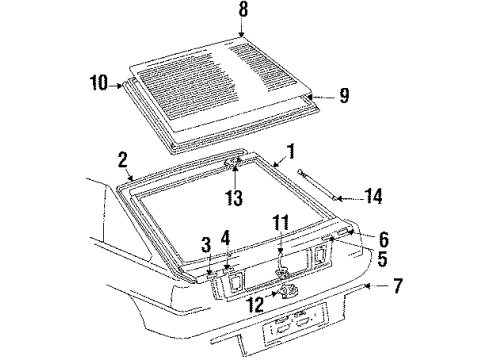 8
10
9
2
1
13
14
11
3
4
6
5
7
12