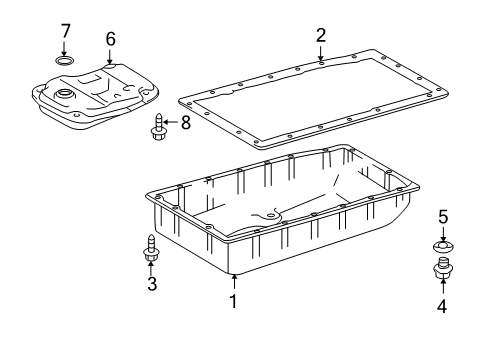 7
6
2
8
5
3
1
4