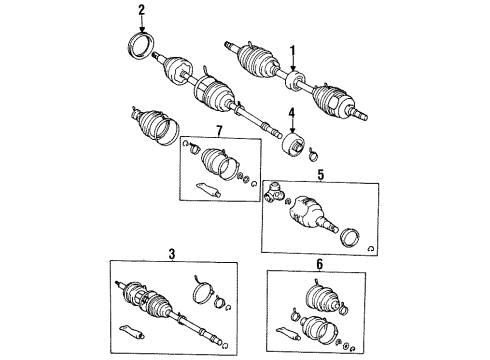 2
1
4
7
5
3
6