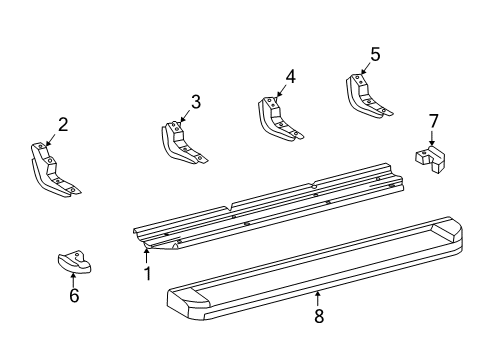 5
4
3
2
7
1
6
8