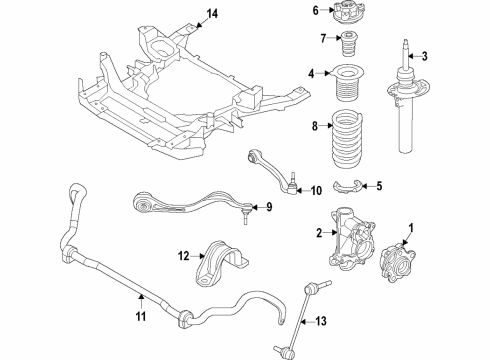 14
6
7
3
4
8
10
5
9
2
1
12
11
13