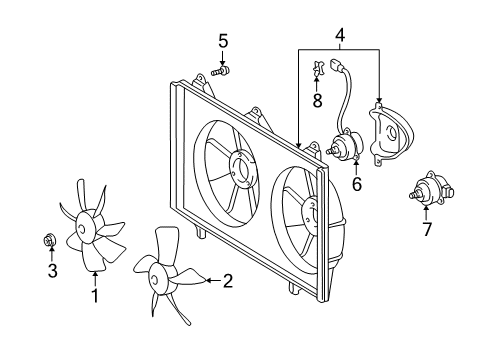 5
4
8
6
7
3
1
2