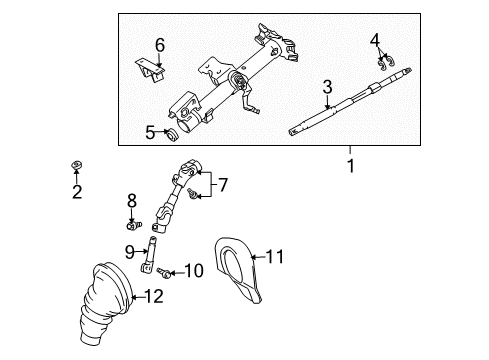 6
4
3
5
1
2
7
8
9
10
11
12