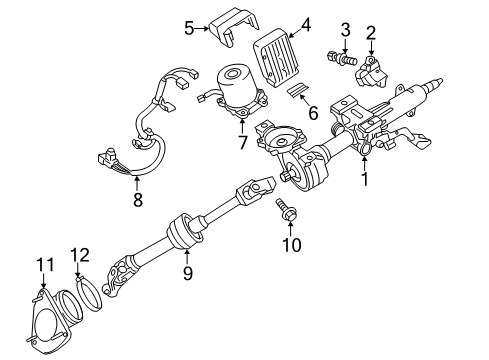 5
4
3
2
6
7
1
8
10
9
11
12