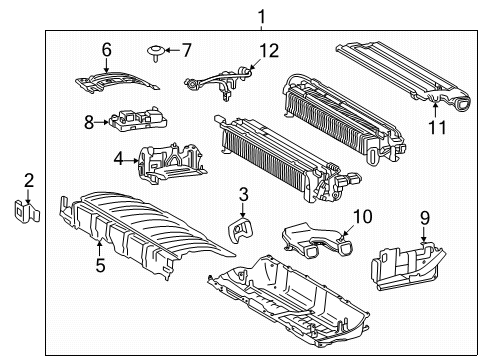 1
6
7
12
11
8
4
2
3
10
9
5