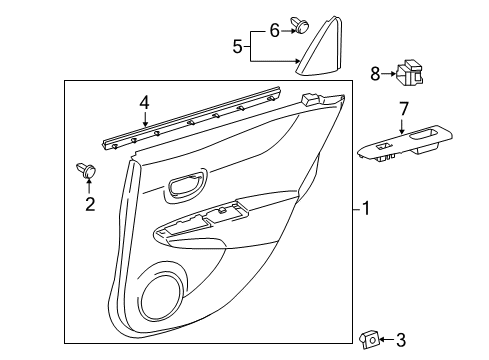 6
5
8
4
7
2
1
3