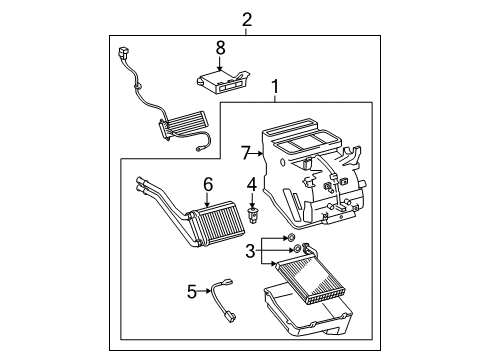 2
8
1
7
6
4
3
5